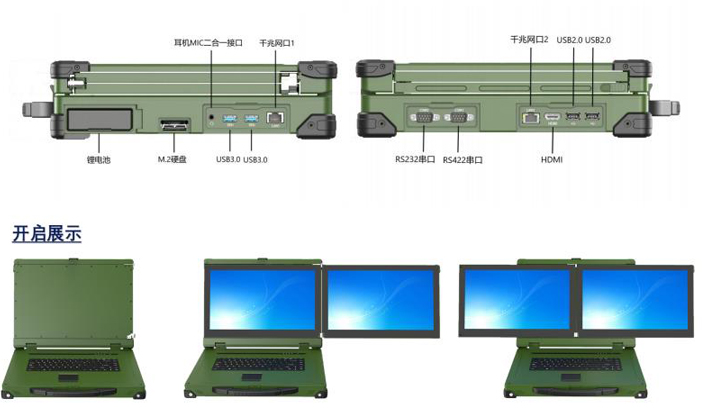 耳机MIC二合一接口
千兆网口1
锂电池
M.2硬盘
USB3.0 USB3.0
千兆网口2
USB2.0 USB2.0
RS232串口
RS422串口
HDMI

开启展示